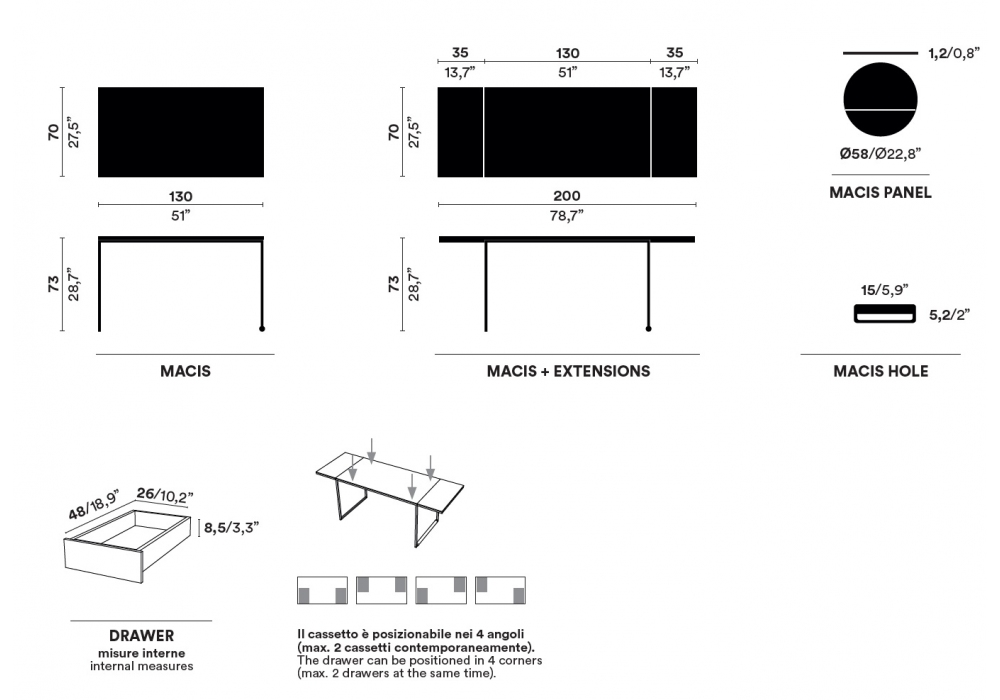 70
27,5"
130
51"
73
28,7"
MACIS

35
13,7"
130
51"
35
13,7"
70
27,5"
200
78,7"
73
28,7"
MACIS + EXTENSIONS

1,2/0,8"
Ø58/Ø22,8"
MACIS PANEL

15/5,9"
5,2/2"
MACIS HOLE

48/18,9"
26/10,2"
8,5/3,3"
DRAWER
misure interne
internal measures

Il cassetto è posizionabile nei 4 angoli (max. 2 cassetti contemporaneamente).
The drawer can be positioned in 4 corners (max. 2 drawers at the same time).