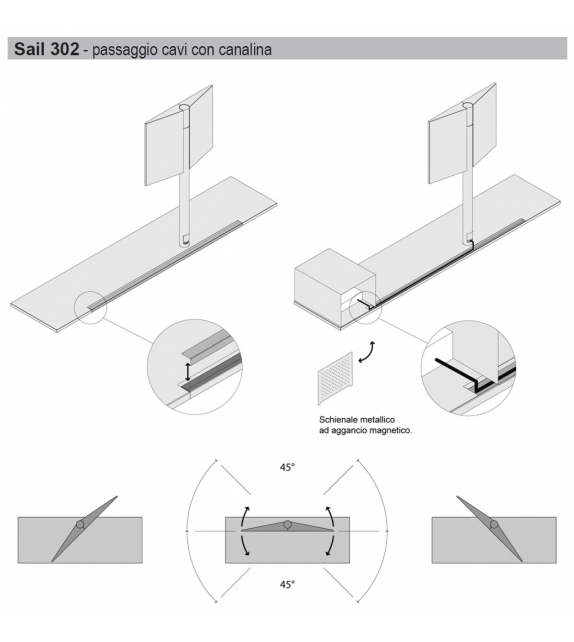 Sail 302 - passaggio cavi con canalina

Schienale metallico ad aggancio magnetico.

45°

45°