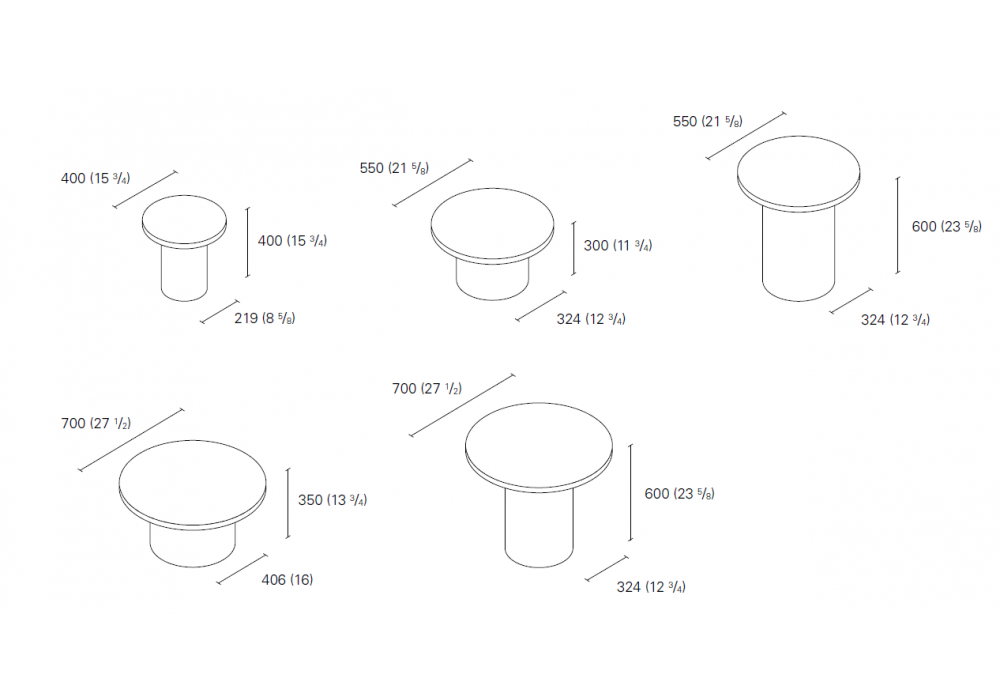 400 (15 $^3/_4$)

400 (15 $^3/_4$)

219 (8 $^5/_8$)

550 (21 $^5/_8$)

300 (11 $^3/_4$)

324 (12 $^3/_4$)

550 (21 $^5/_8$)

600 (23 $^5/_8$)

324 (12 $^3/_4$)

700 (27 $^1/_2$)

350 (13 $^3/_4$)

406 (16)

700 (27 $^1/_2$)

600 (23 $^5/_8$)

324 (12 $^3/_4$)