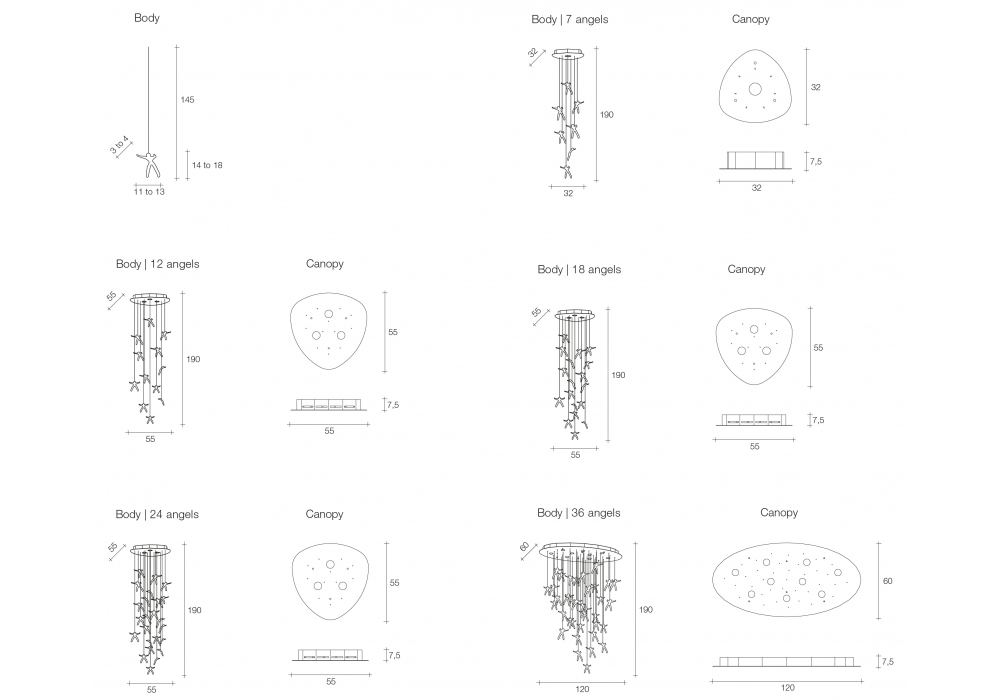 Body

145

3 to 4

14 to 18

11 to 13

Body | 7 angels

32

190

32

Canopy

32

7,5

32

Body | 12 angels

55

190

55

Canopy

55

7,5

55

Body | 18 angels

55

190

55

Canopy

55

7,5

55

Body | 24 angels

55

190

55

Canopy

55

7,5

55

Body | 36 angels

60

190

120

Canopy

60

7,5

120