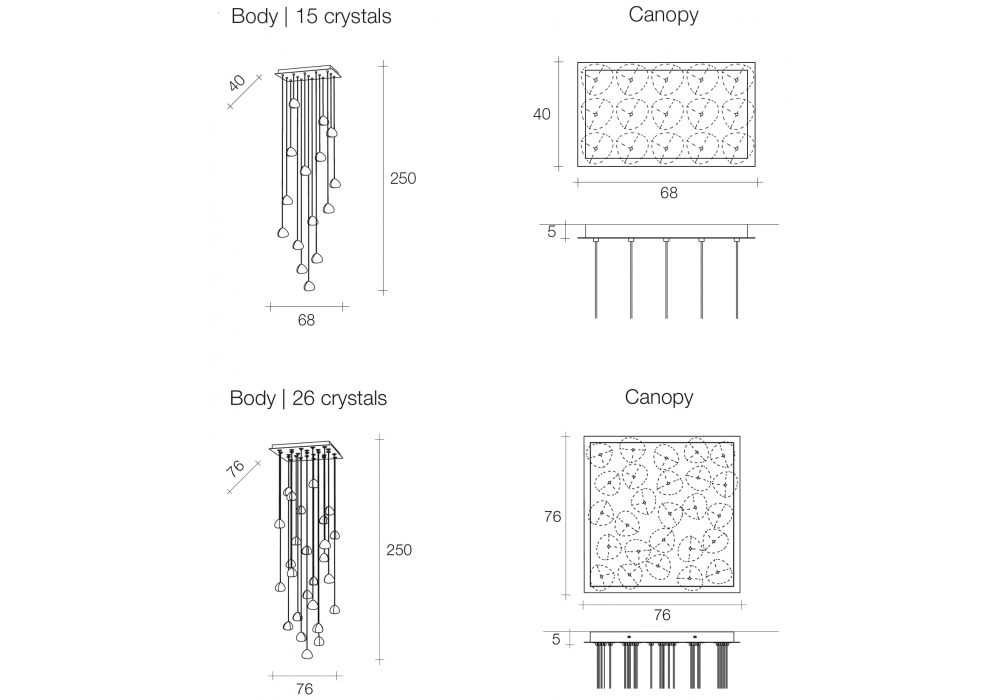 Body | 15 crystals

40

250

68

Canopy

40

68

5

Body | 26 crystals

76

250

76

Canopy

76

76

5