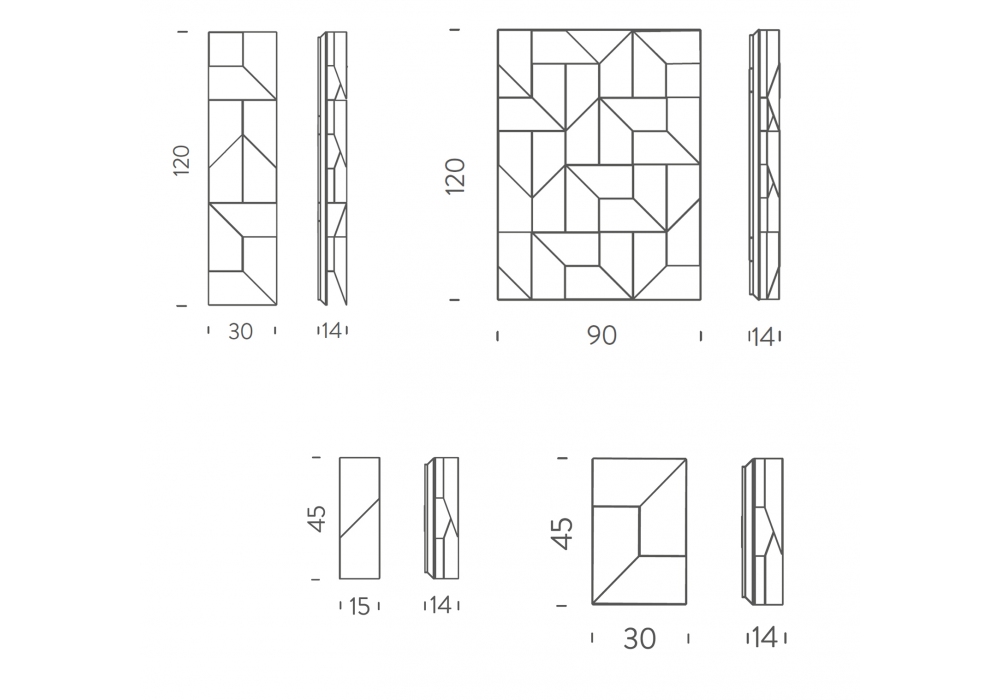 120
30
14
120
90
14
45
15
14
45
30
14