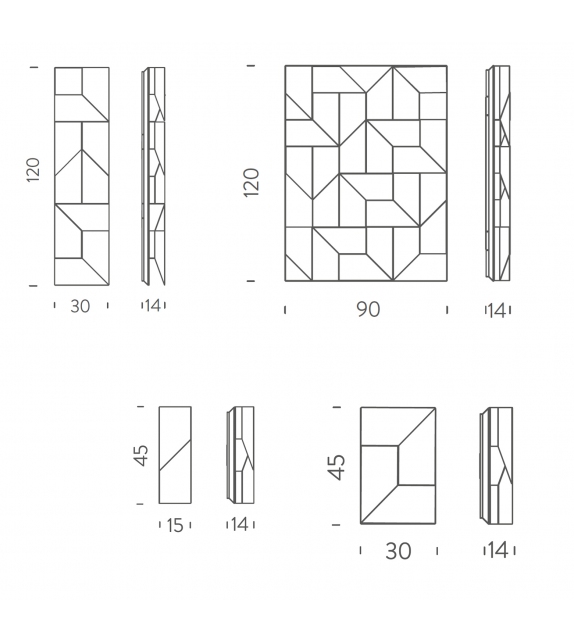 120
30
14
120
90
14
45
15
14
45
30
14