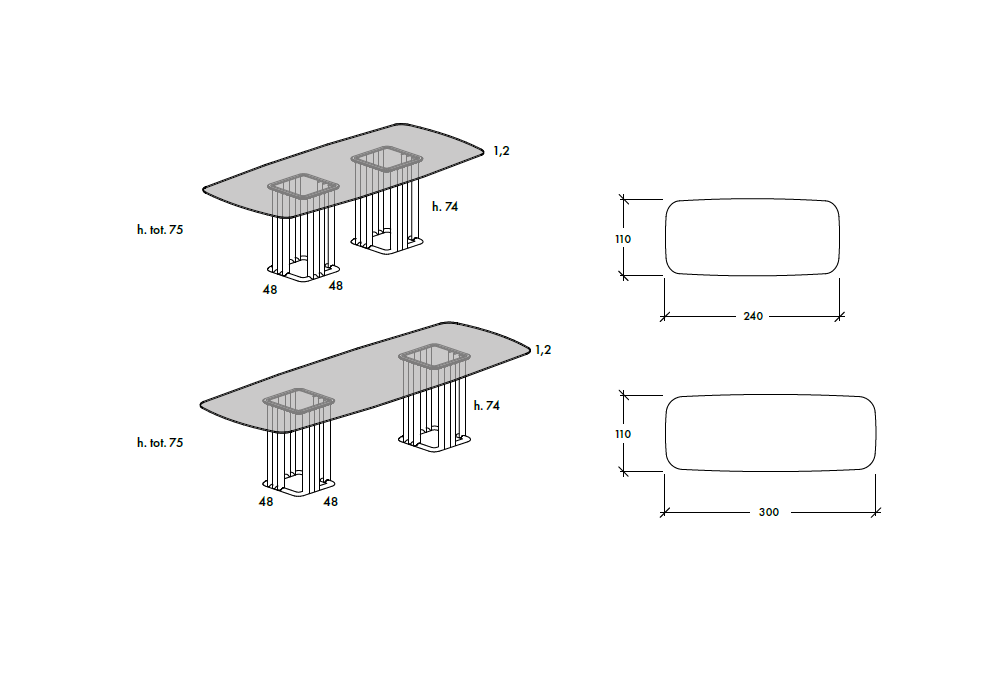 1,2

h. 74

h. tot. 75

48

48

110

240

1,2

h. 74

h. tot. 75

48

48

110

300