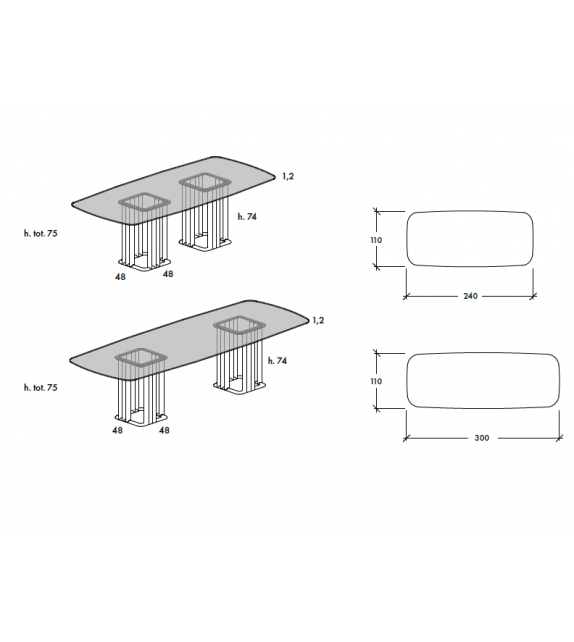 1,2
h. 74
h. tot. 75
48
48
110
240
1,2
h. 74
h. tot. 75
48
48
110
300