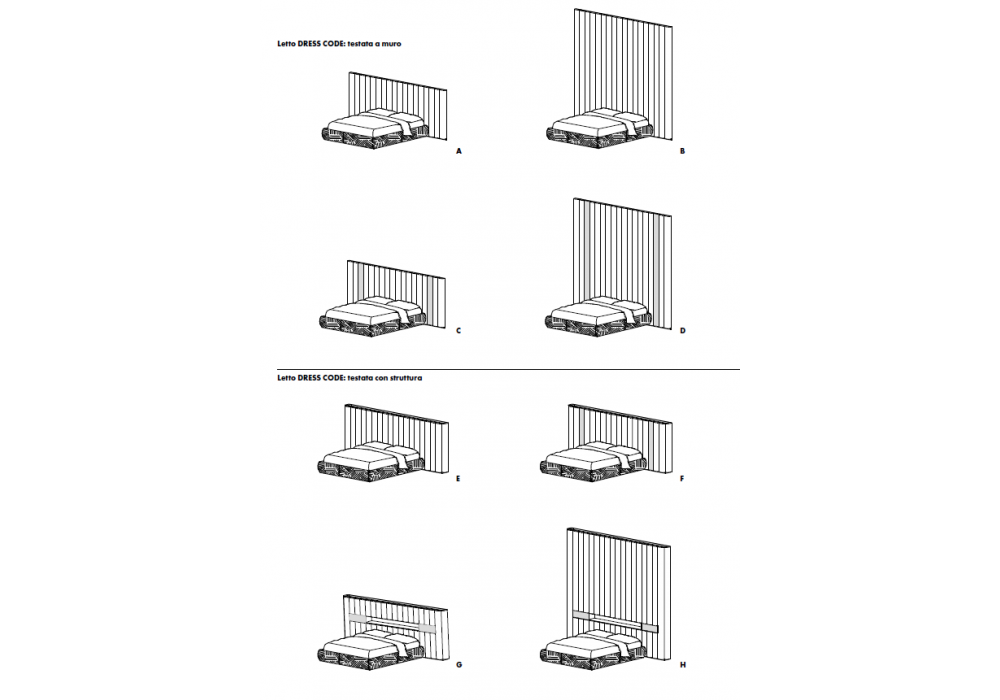 Letto DRESS CODE: testata a muro

A

B

C

D

Letto DRESS CODE: testata con struttura

E

F

G

H