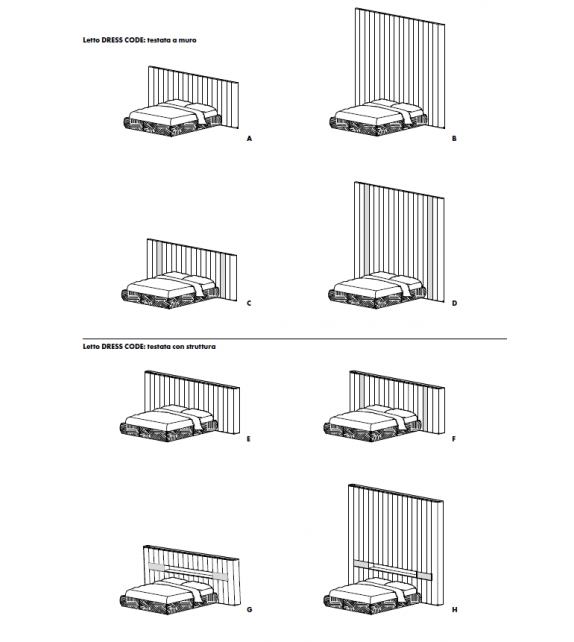 Letto DRESS CODE: testata a muro

A

B

C

D

Letto DRESS CODE: testata con struttura

E

F

G

H