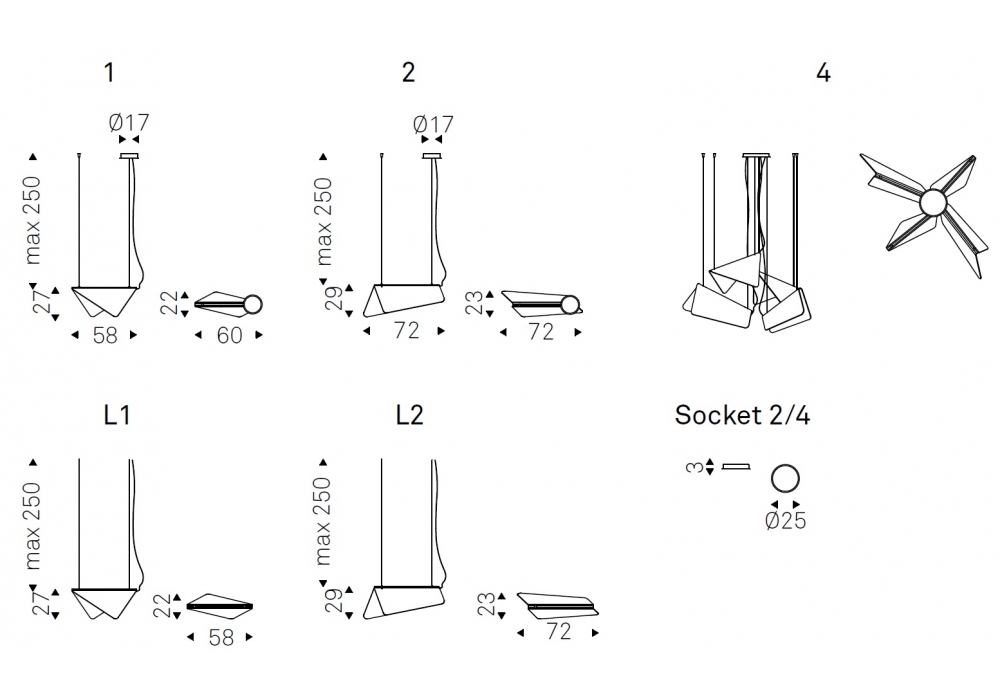 1

Ø17

max 250

27

58

22

60

2

Ø17

max 250

29

72

23

72

4

L1

max 250

27

22

58

L2

max 250

29

23

72

Socket 2/4

3

Ø25