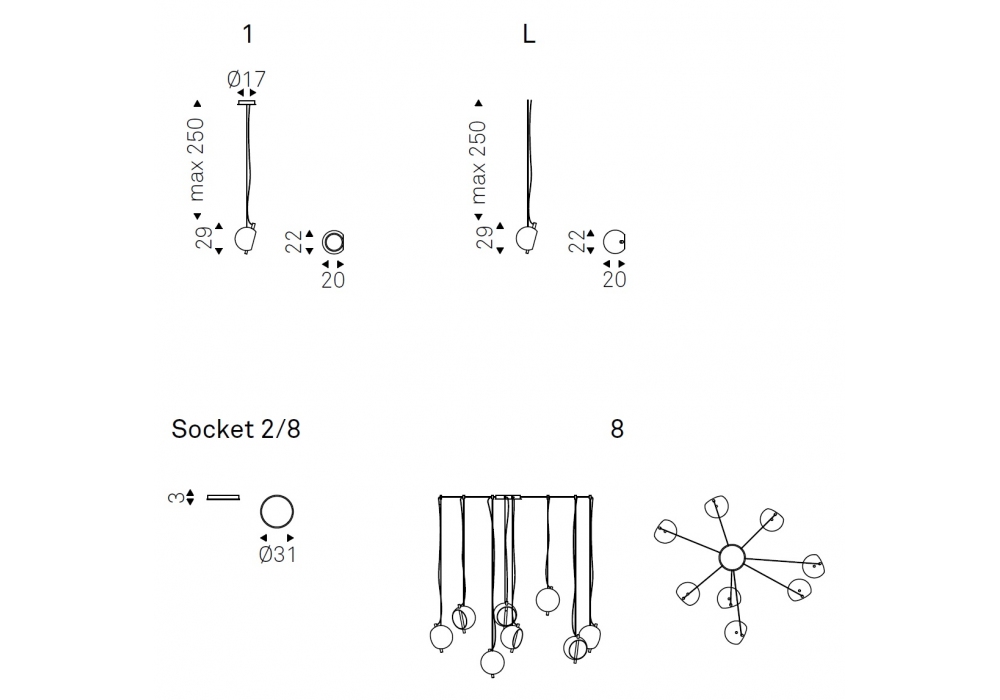 1

Ø17

max 250

29

22

20

L

max 250

29

22

20

Socket 2/8

3

Ø31

8