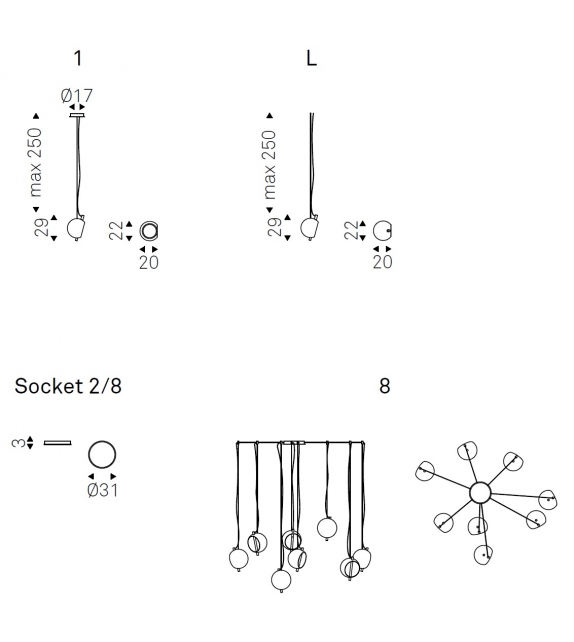 1

Ø17

max 250

29

22

20

L

max 250

29

22

20

Socket 2/8

3

Ø31

8