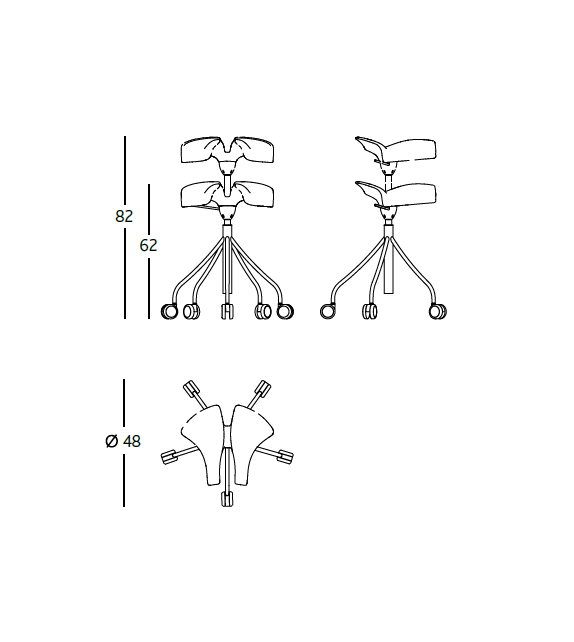 82
62
Ø 48