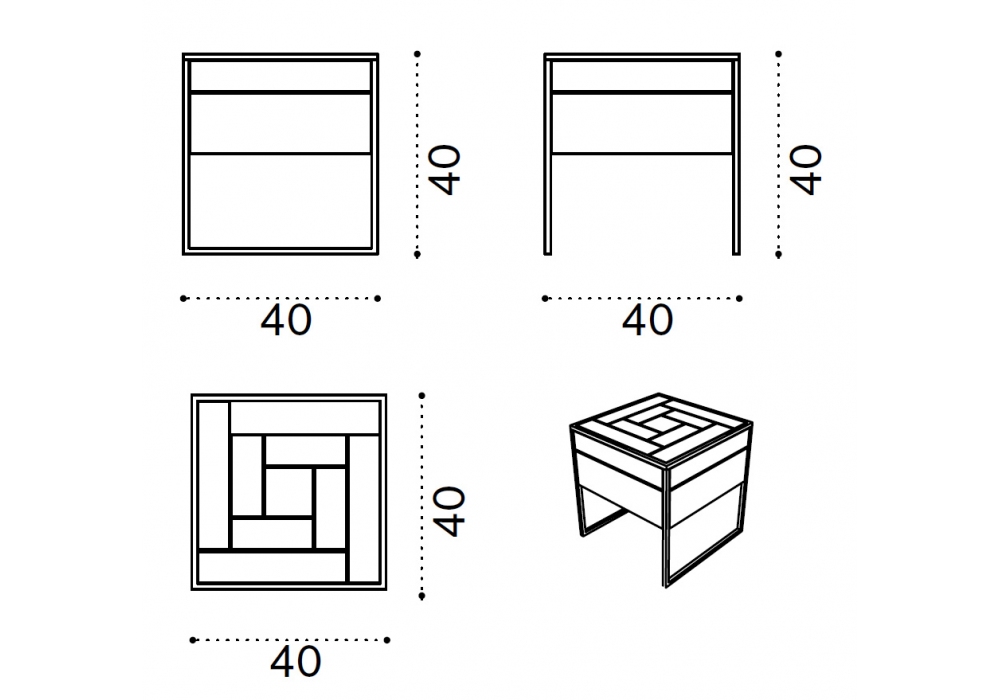 40

40

40

40

40

40