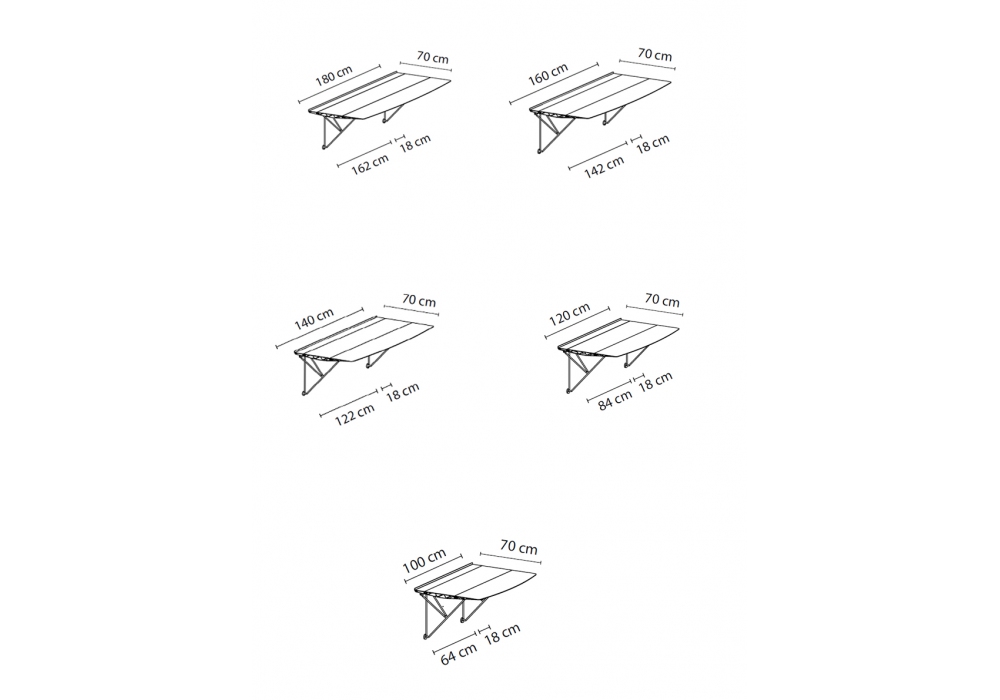 180 cm
70 cm
162 cm
18 cm

160 cm
70 cm
142 cm
18 cm

140 cm
70 cm
122 cm
18 cm

120 cm
70 cm
84 cm
18 cm

100 cm
70 cm
64 cm
18 cm