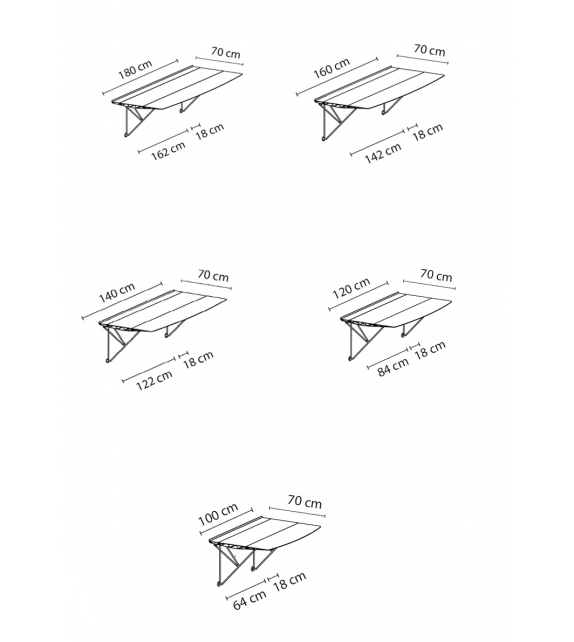 180 cm
70 cm
162 cm
18 cm

160 cm
70 cm
142 cm
18 cm

140 cm
70 cm
122 cm
18 cm

120 cm
70 cm
84 cm
18 cm

100 cm
70 cm
64 cm
18 cm