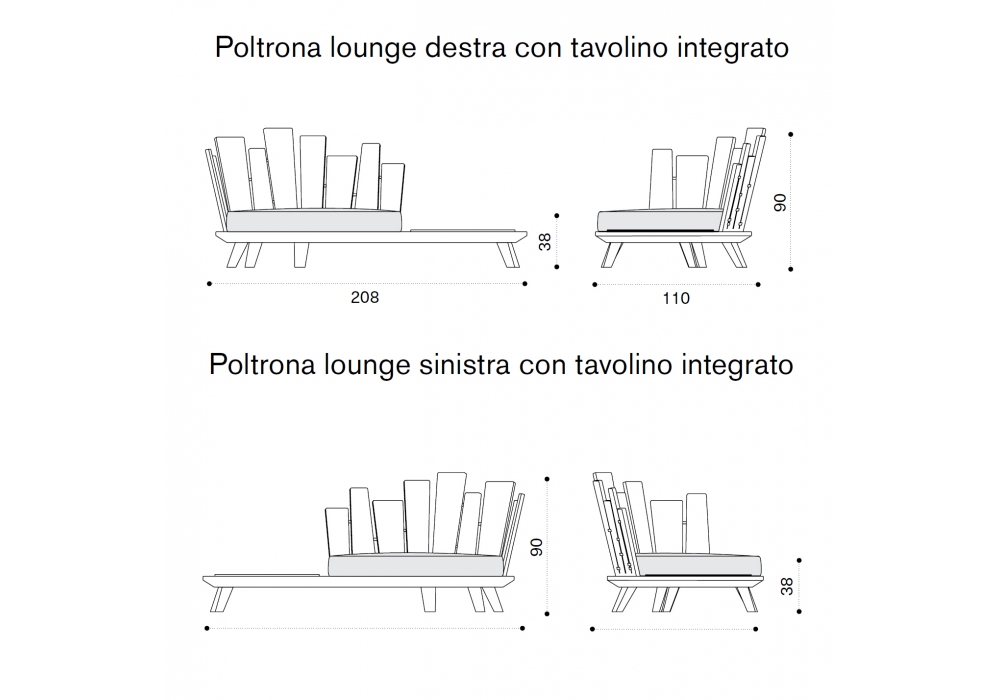 Poltrona lounge destra con tavolino integrato

38

90

208

110

Poltrona lounge sinistra con tavolino integrato

90

38