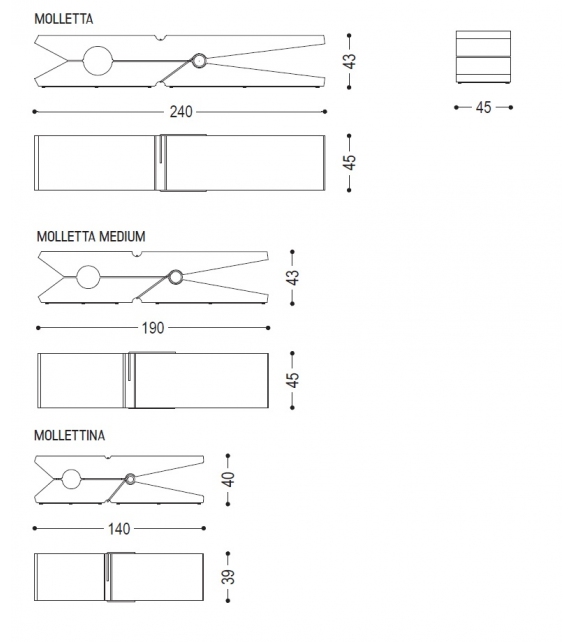 MOLLETTA

43

240

45

45

MOLLETTA MEDIUM

43

190

45

MOLLETTINA

40

140

39