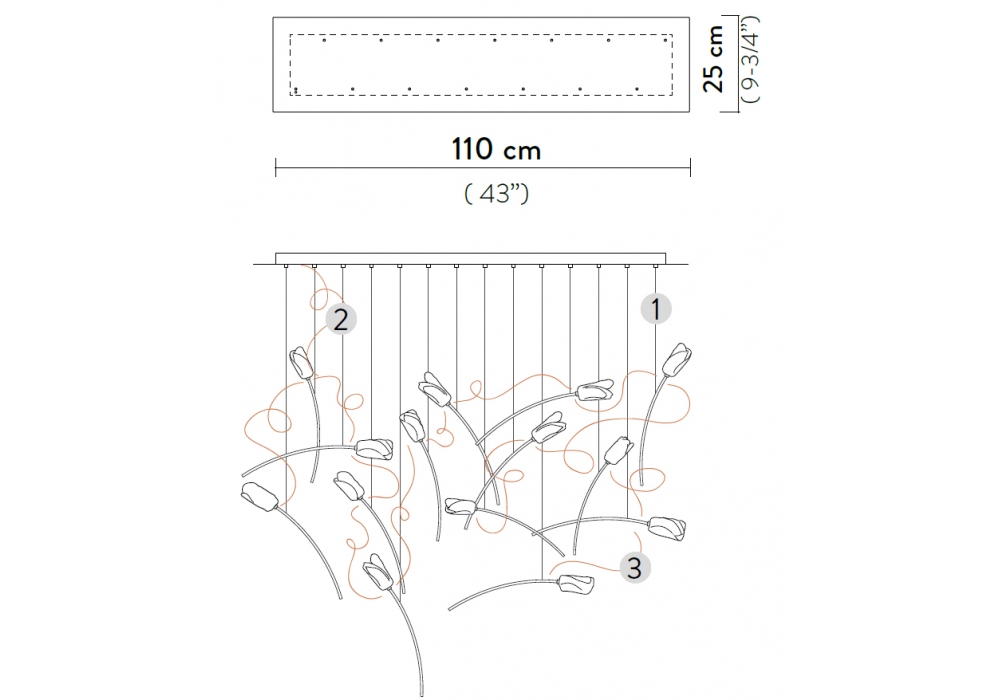 25 cm
( 9-3/4")

110 cm
( 43")

2
1
3