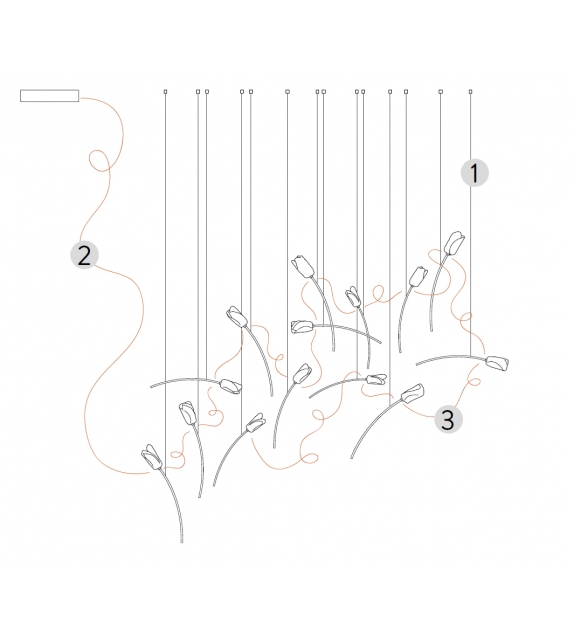 1

2

3