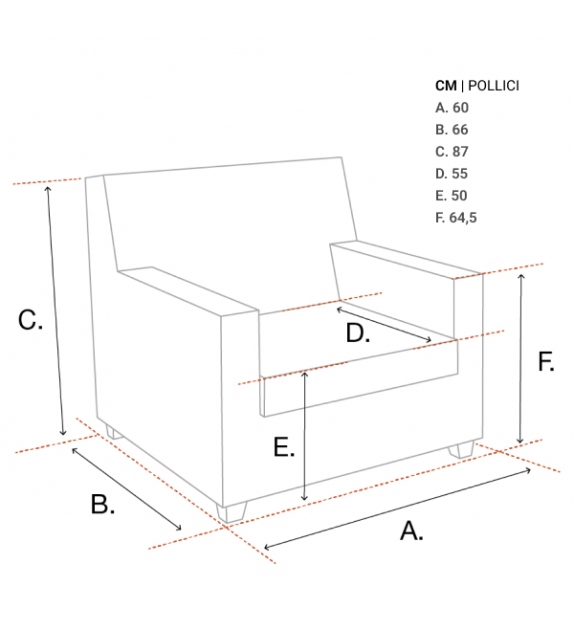 CM | POLLICI
A. 60
B. 66
C. 87
D. 55
E. 50
F. 64,5

C.

D.

F.

E.

B.

A.