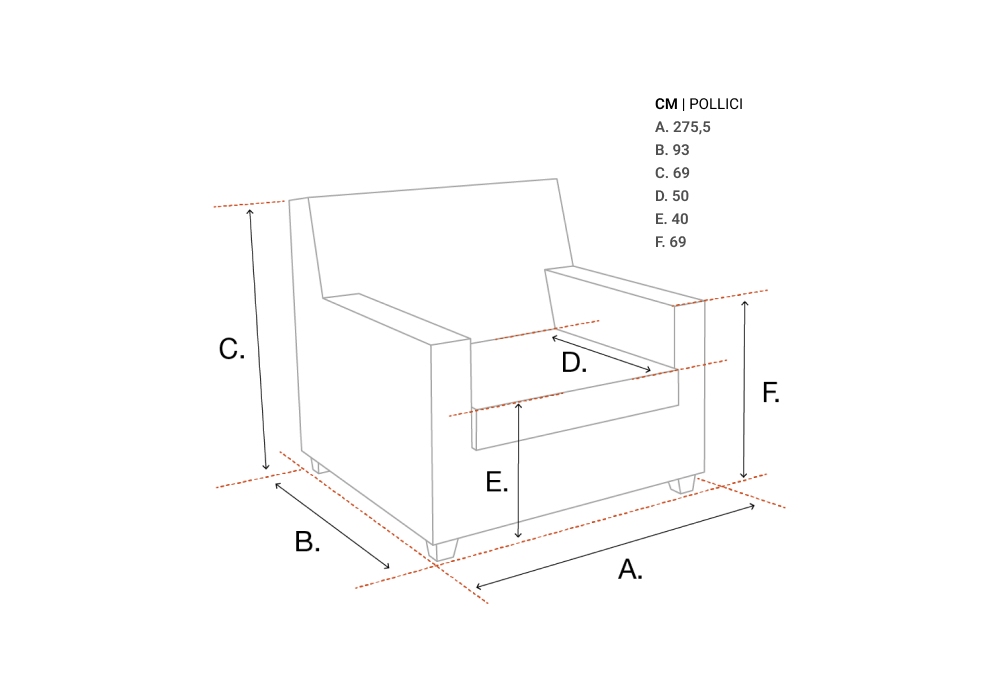 CM | POLLICI
A. 275,5
B. 93
C. 69
D. 50
E. 40
F. 69

C.

D.

F.

E.

B.

A.