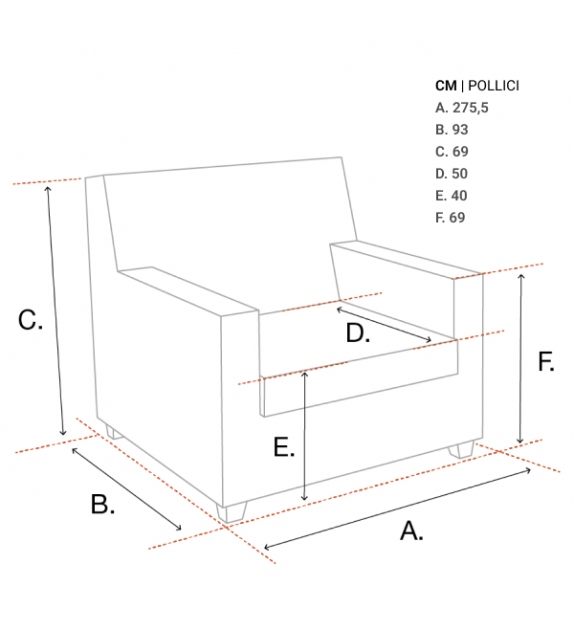 CM | POLLICI
A. 275,5
B. 93
C. 69
D. 50
E. 40
F. 69

C.

D.

F.

E.

B.

A.