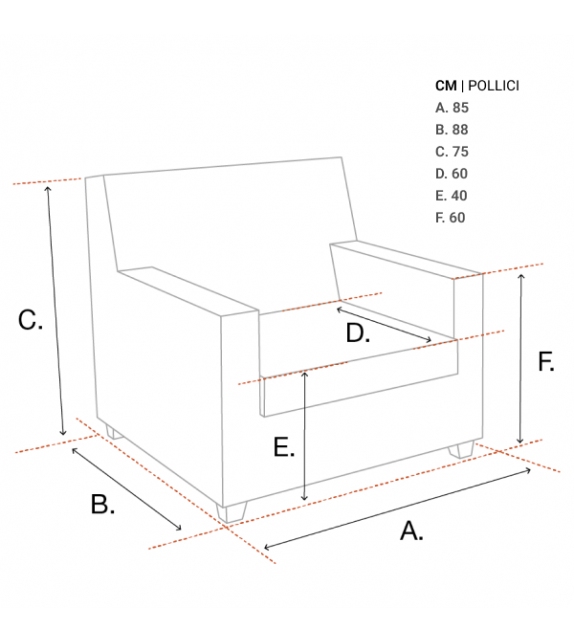 CM | POLLICI
A. 85
B. 88
C. 75
D. 60
E. 40
F. 60

C.

D.

F.

E.

B.

A.