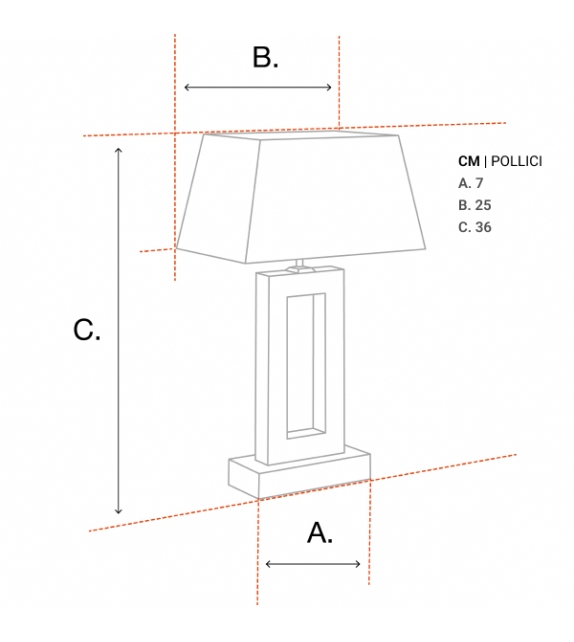 B.

CM | POLLICI
A. 7
B. 25
C. 36

C.

A.