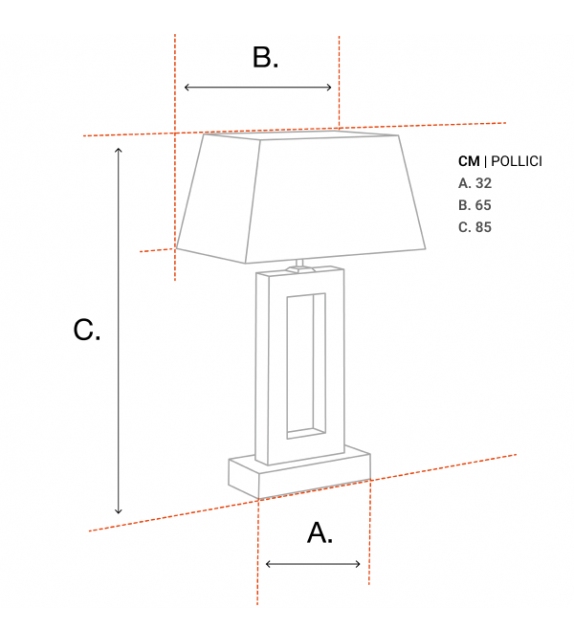 B.

CM | POLLICI
A. 32
B. 65
C. 85

C.

A.