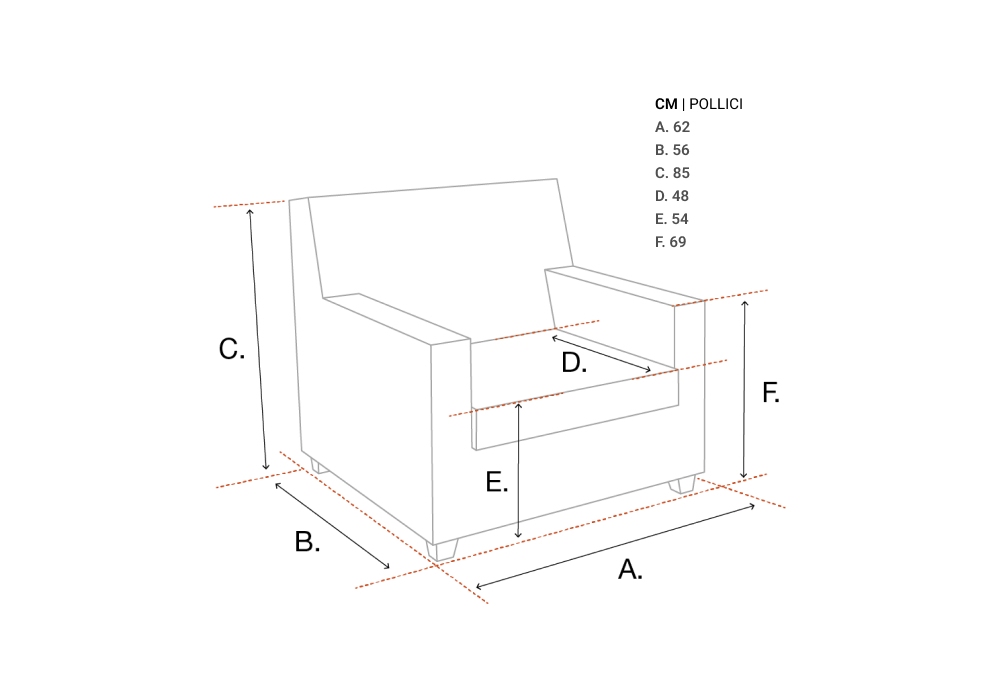 CM | POLLICI
A. 62
B. 56
C. 85
D. 48
E. 54
F. 69

C.

D.

F.

E.

B.

A.