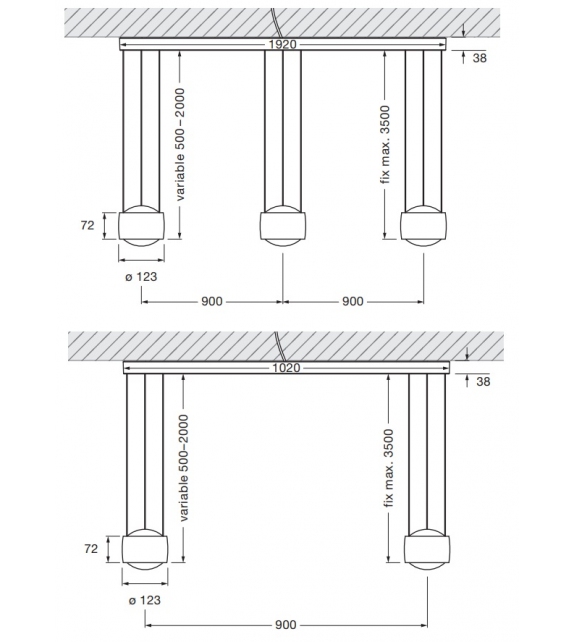 1920
38
variable 500–2000
fix max. 3500
72
ø 123
900
900

1020
38
variable 500–2000
fix max. 3500
72
ø 123
900