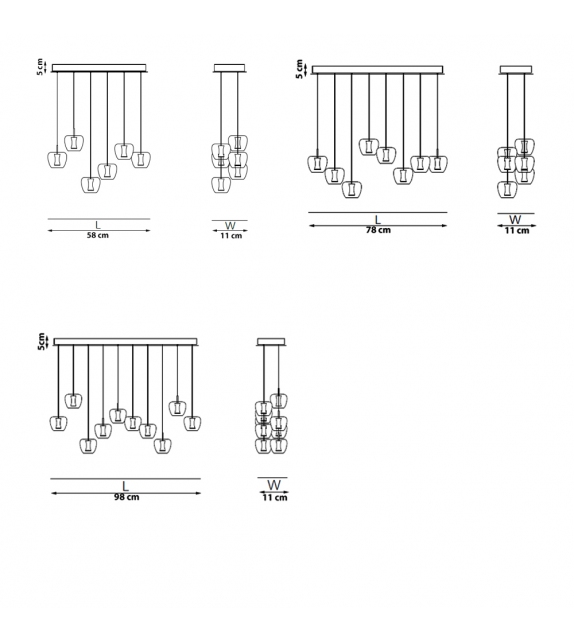 5 cm

L
58 cm

W
11 cm

5 cm

L
78 cm

W
11 cm

5cm

L
98 cm

W
11 cm