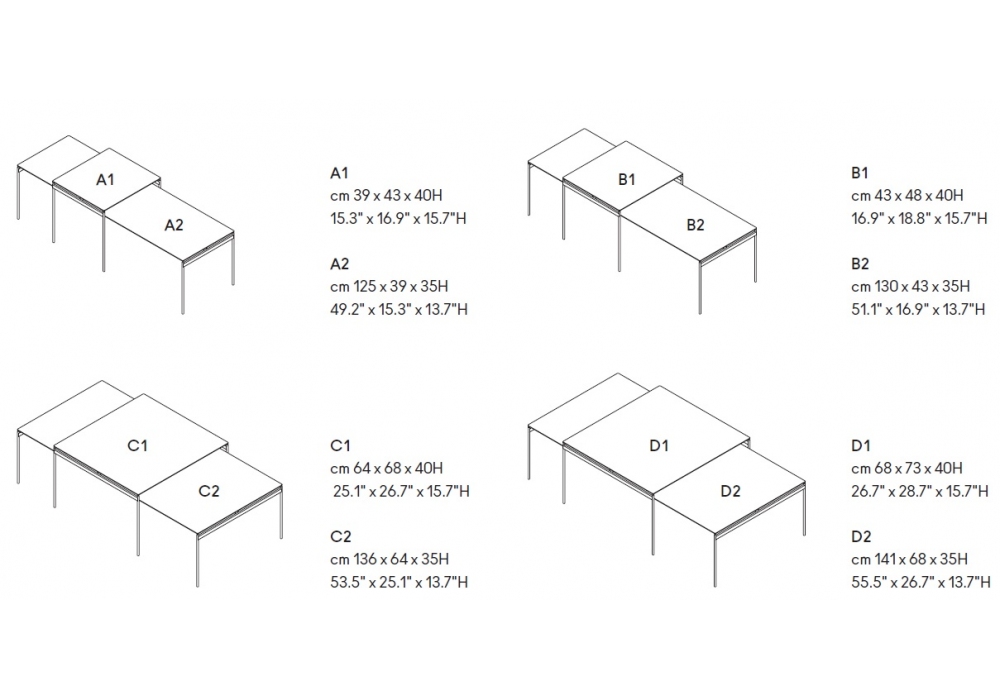 A1

A2

A1
cm 39 x 43 x 40H
15.3" x 16.9" x 15.7"H

A2
cm 125 x 39 x 35H
49.2" x 15.3" x 13.7"H

B1

B2

B1
cm 43 x 48 x 40H
16.9" x 18.8" x 15.7"H

B2
cm 130 x 43 x 35H
51.1" x 16.9" x 13.7"H

C1

C2

C1
cm 64 x 68 x 40H
25.1" x 26.7" x 15.7"H

C2
cm 136 x 64 x 35H
53.5" x 25.1" x 13.7"H

D1

D2

D1
cm 68 x 73 x 40H
26.7" x 28.7" x 15.7"H

D2
cm 141 x 68 x 35H
55.5" x 26.7" x 13.7"H