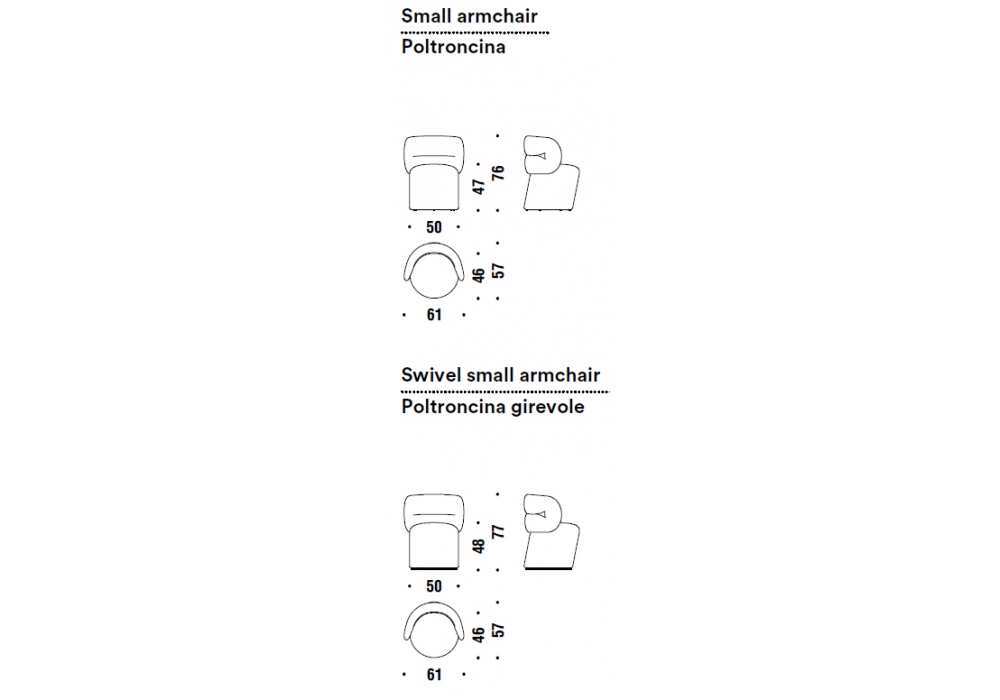 Small armchair
Poltroncina

47
76
50
46
57
61

Swivel small armchair
Poltroncina girevole

48
77
50
46
57
61