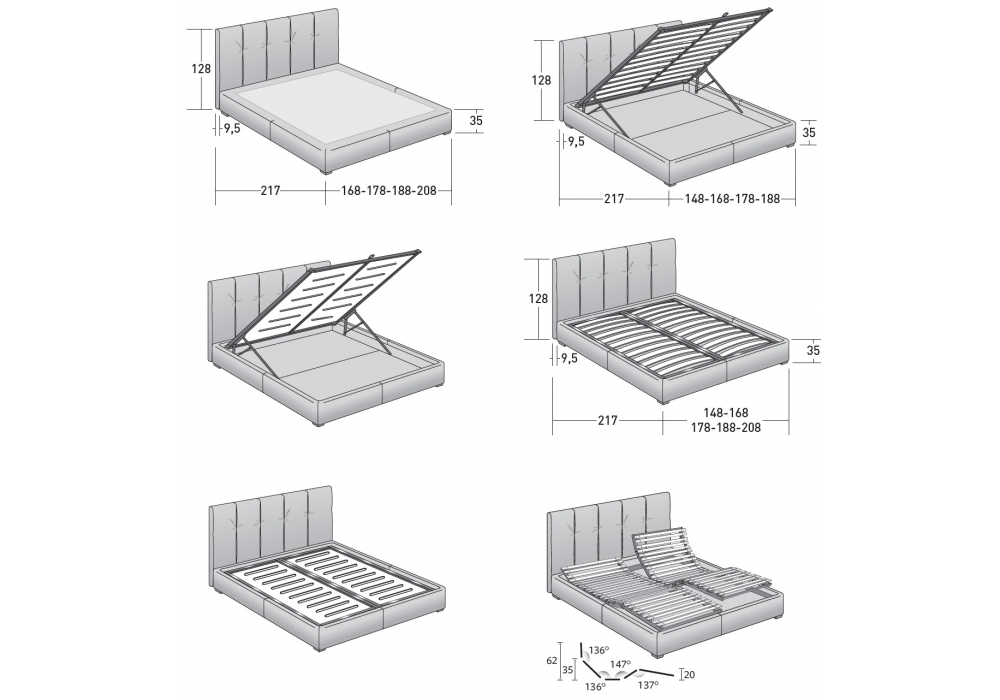 128
9,5
35
217
168-178-188-208

128
9,5
35
217
148-168-178-188

128
9,5
35
217
148-168
178-188-208

62
35
136°
147°
136°
137°
20