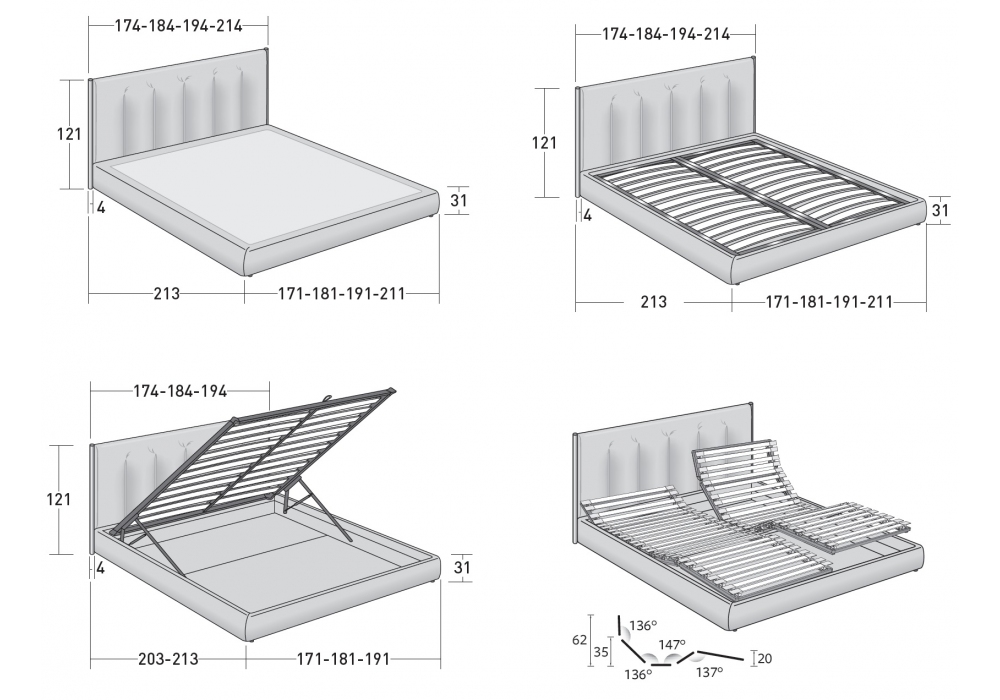 174-184-194-214
121
4
31
213
171-181-191-211

174-184-194-214
121
4
31
213
171-181-191-211

174-184-194
121
4
31
203-213
171-181-191

62
35
136°
147°
136°
137°
20