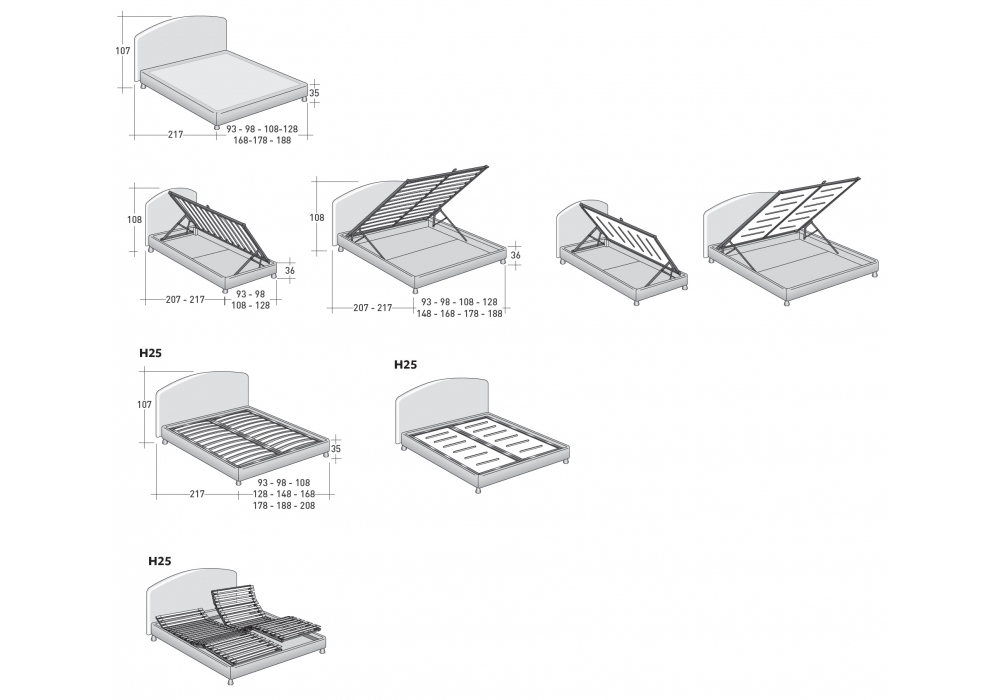 107
35
217
93 - 98 - 108-128
168-178 - 188

108
36
207 - 217
93 - 98
108 - 128

108
36
207 - 217
93 - 98 - 108 - 128
148 - 168 - 178 - 188

H25
107
35
217
93 - 98 - 108
128 - 148 - 168
178 - 188 - 208

H25

H25