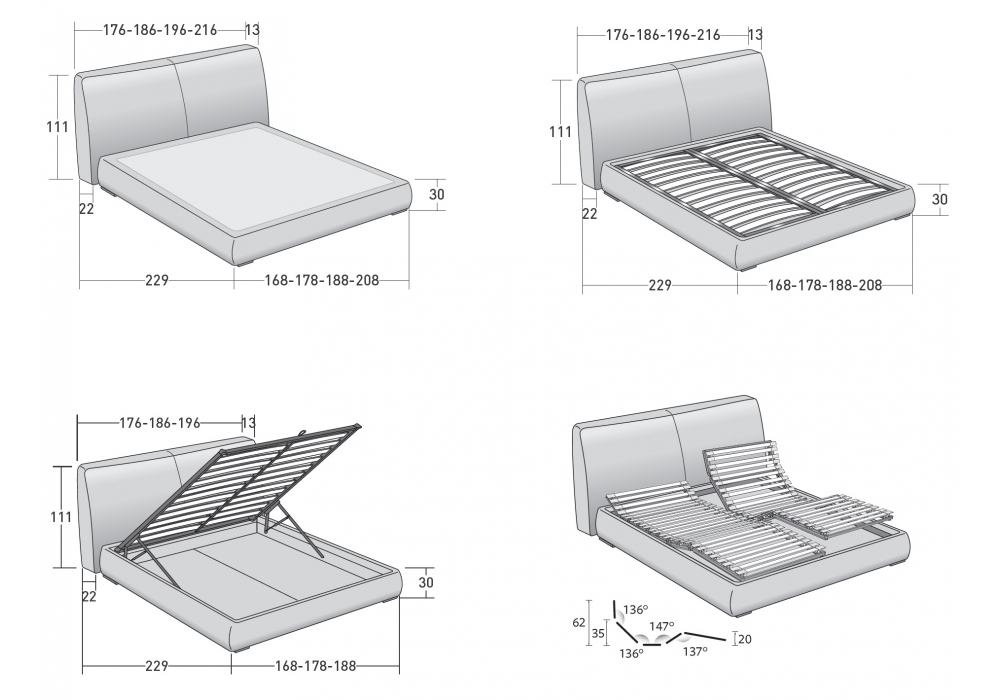 176-186-196-216
13
111
22
30
229
168-178-188-208

176-186-196-216
13
111
22
30
229
168-178-188-208

176-186-196
13
111
22
30
229
168-178-188

62
35
136°
147°
136°
137°
20