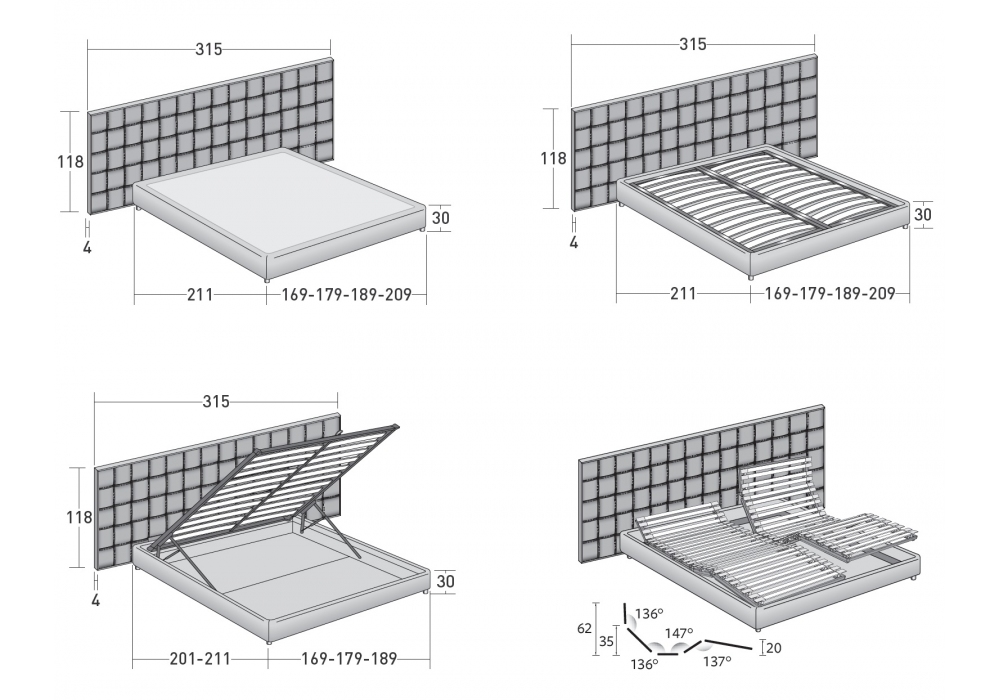 315
118
30
4
211
169-179-189-209

315
118
30
4
211
169-179-189-209

315
118
30
4
201-211
169-179-189

62
35
136°
147°
136°
137°
20