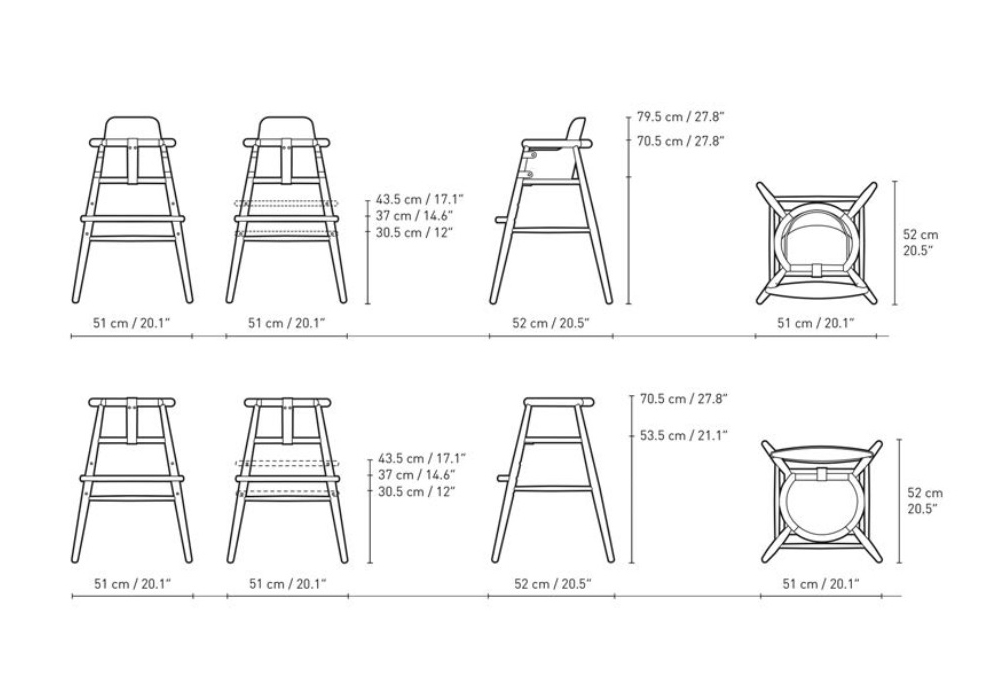 79.5 cm / 27.8"
70.5 cm / 27.8"
43.5 cm / 17.1"
37 cm / 14.6"
30.5 cm / 12"
52 cm
20.5"
51 cm / 20.1"
51 cm / 20.1"
52 cm / 20.5"
51 cm / 20.1"

70.5 cm / 27.8"
53.5 cm / 21.1"
43.5 cm / 17.1"
37 cm / 14.6"
30.5 cm / 12"
52 cm
20.5"
51 cm / 20.1"
51 cm / 20.1"
52 cm / 20.5"
51 cm / 20.1"