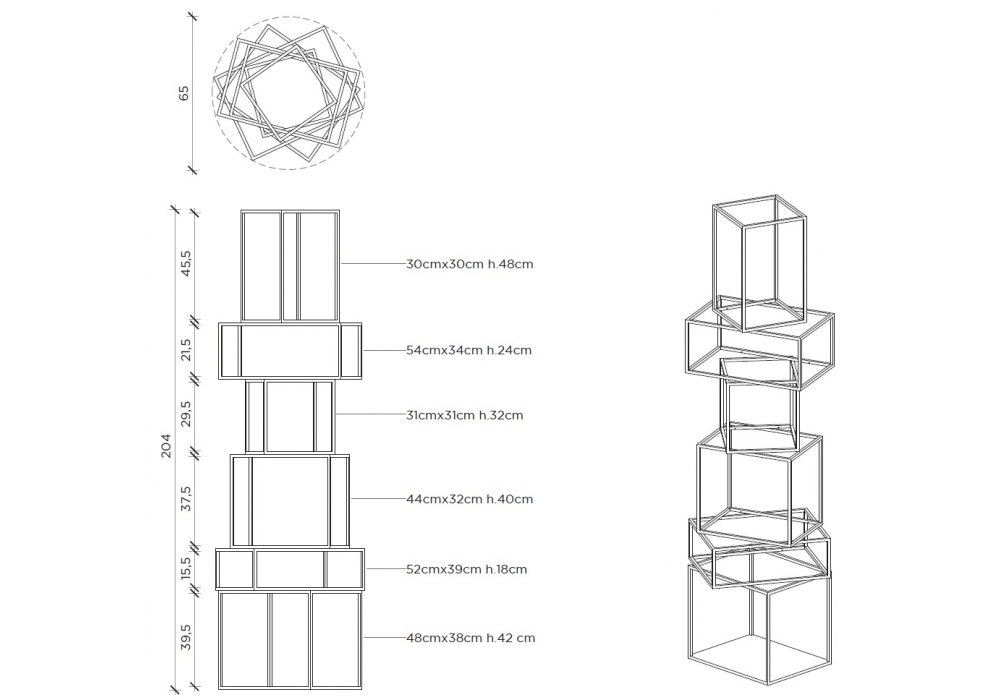 65

204

45,5

21,5

29,5

37,5

15,5

39,5

30cmx30cm h.48cm

54cmx34cm h.24cm

31cmx31cm h.32cm

44cmx32cm h.40cm

52cmx39cm h.18cm

48cmx38cm h.42 cm