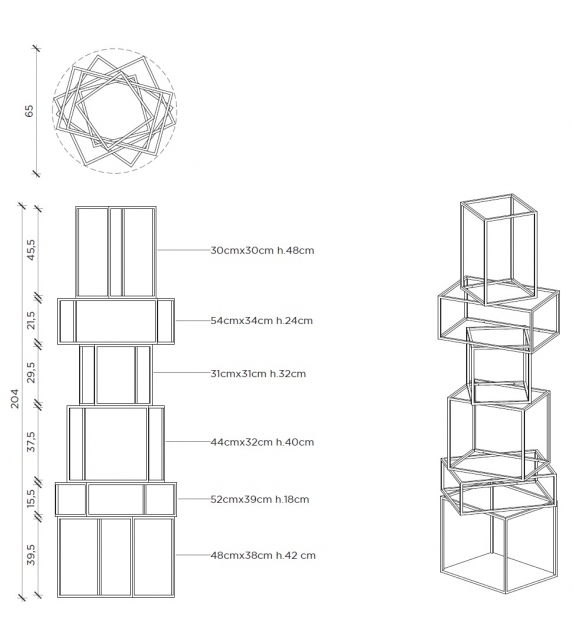 65

204

45,5

21,5

29,5

37,5

15,5

39,5

30cmx30cm h.48cm

54cmx34cm h.24cm

31cmx31cm h.32cm

44cmx32cm h.40cm

52cmx39cm h.18cm

48cmx38cm h.42 cm