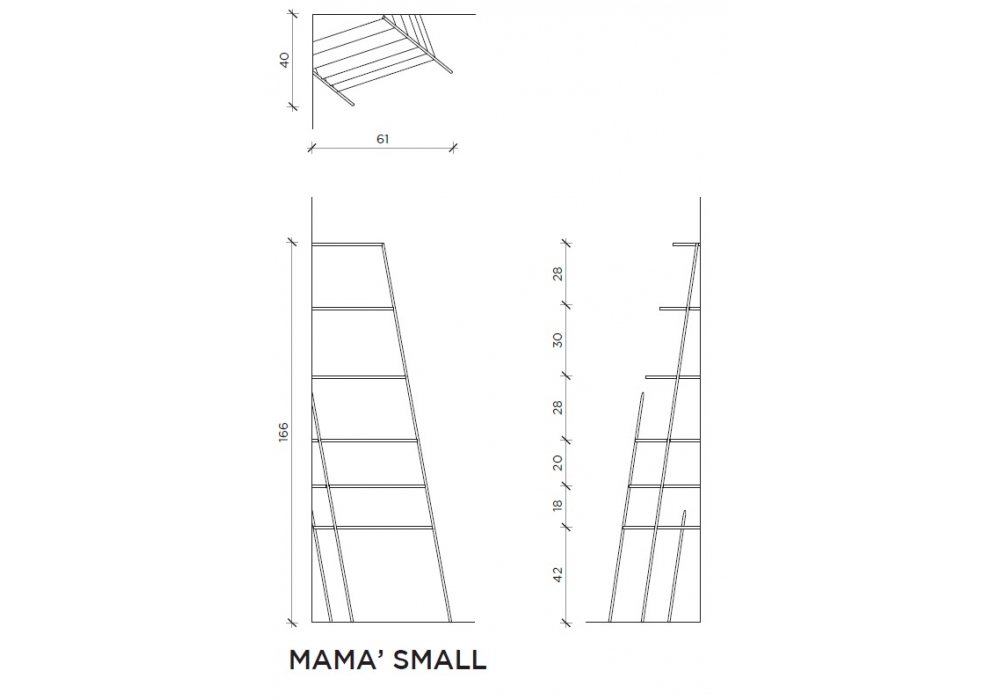 40

61

166

28

30

28

20

18

42

MAMA' SMALL