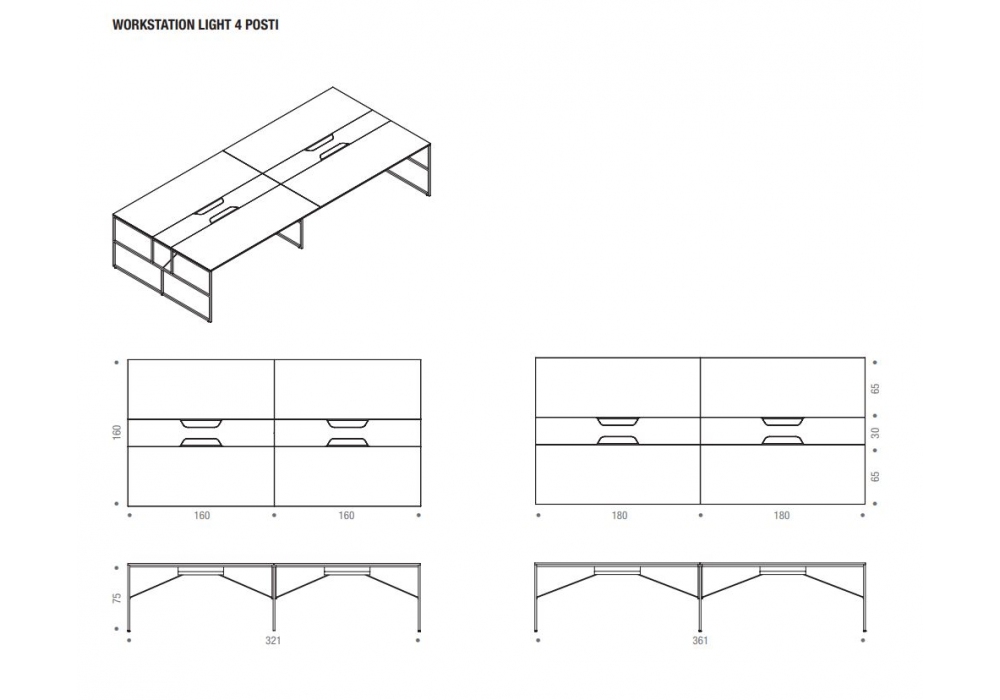 WORKSTATION LIGHT 4 POSTI

160

160

160

65

30

65

180

180

75

321

361