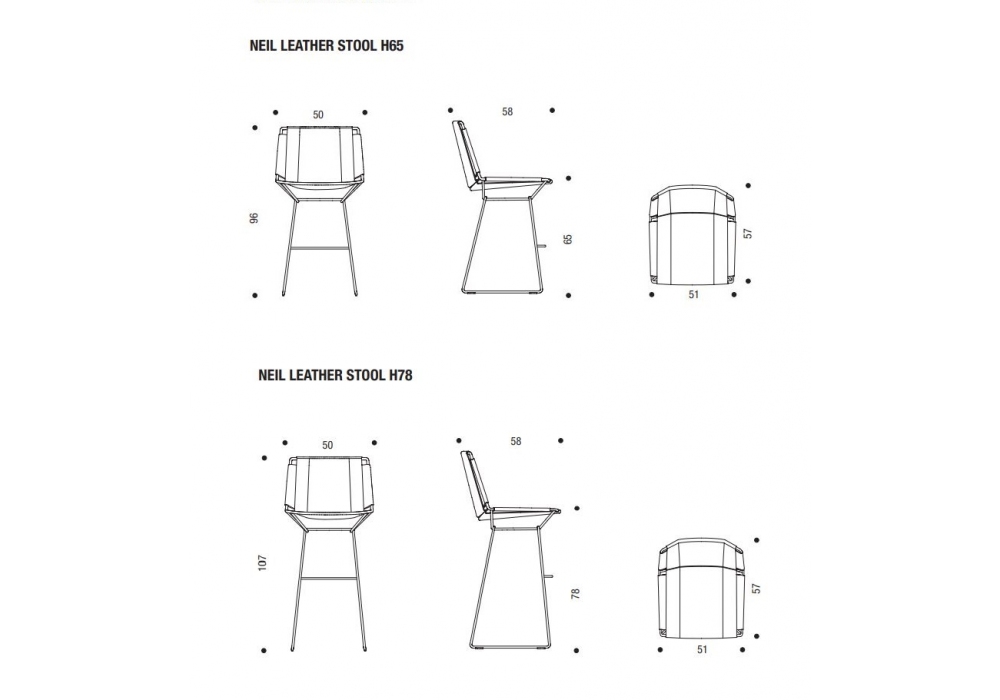 NEIL LEATHER STOOL H65

50

96

58

65

57

51

NEIL LEATHER STOOL H78

50

107

58

78

57

51