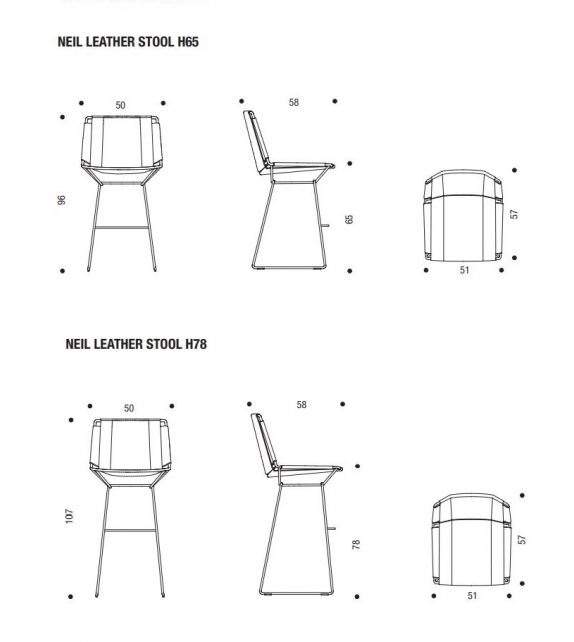 NEIL LEATHER STOOL H65

50

96

58

65

57

51

NEIL LEATHER STOOL H78

50

107

58

78

57

51