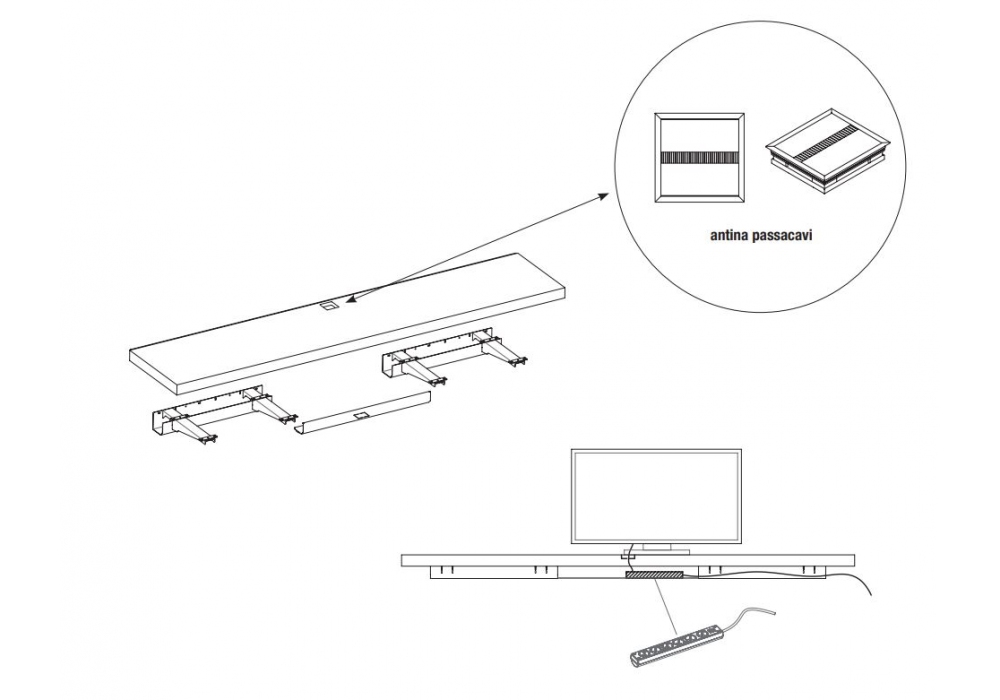 antina passacavi