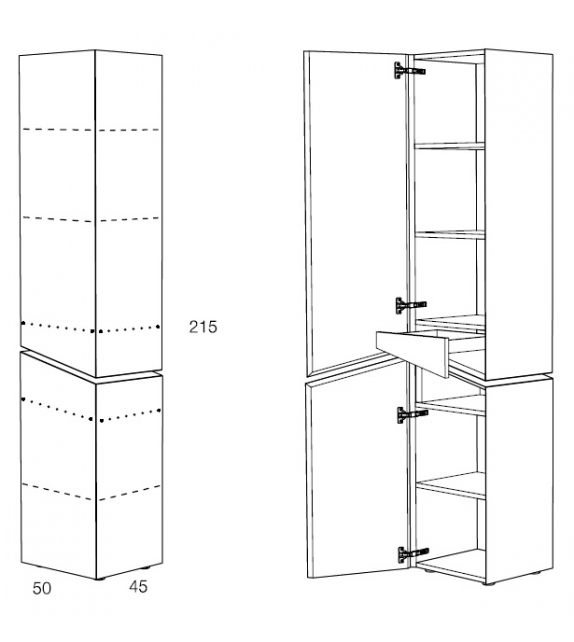 215

50

45