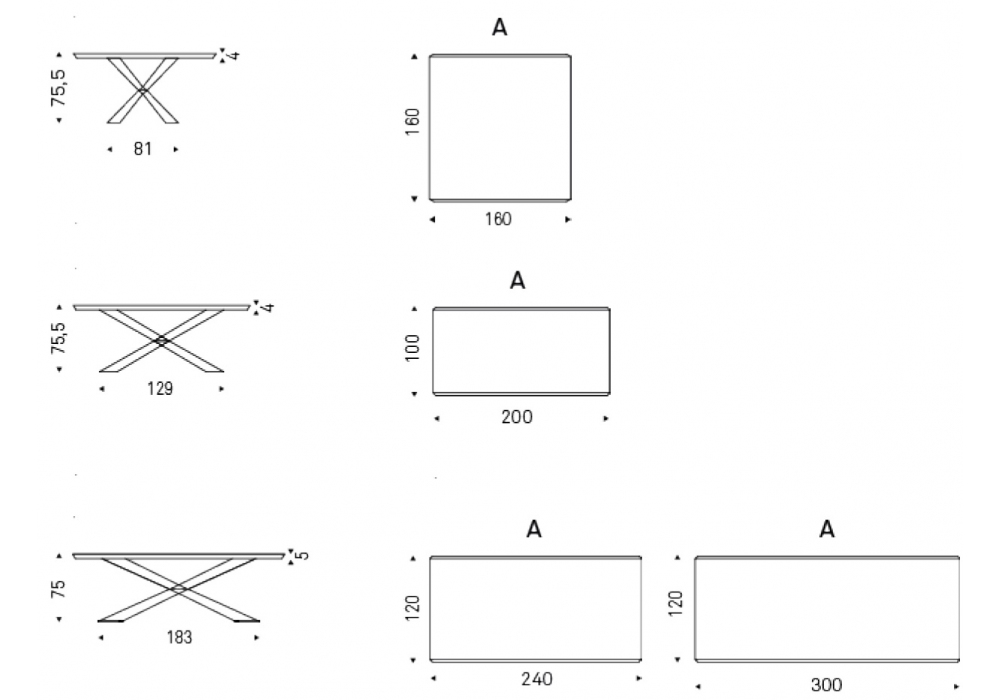 75,5
4
81

A
160
160

75,5
4
129

A
100
200

75
5
183

A
120
240

A
120
300