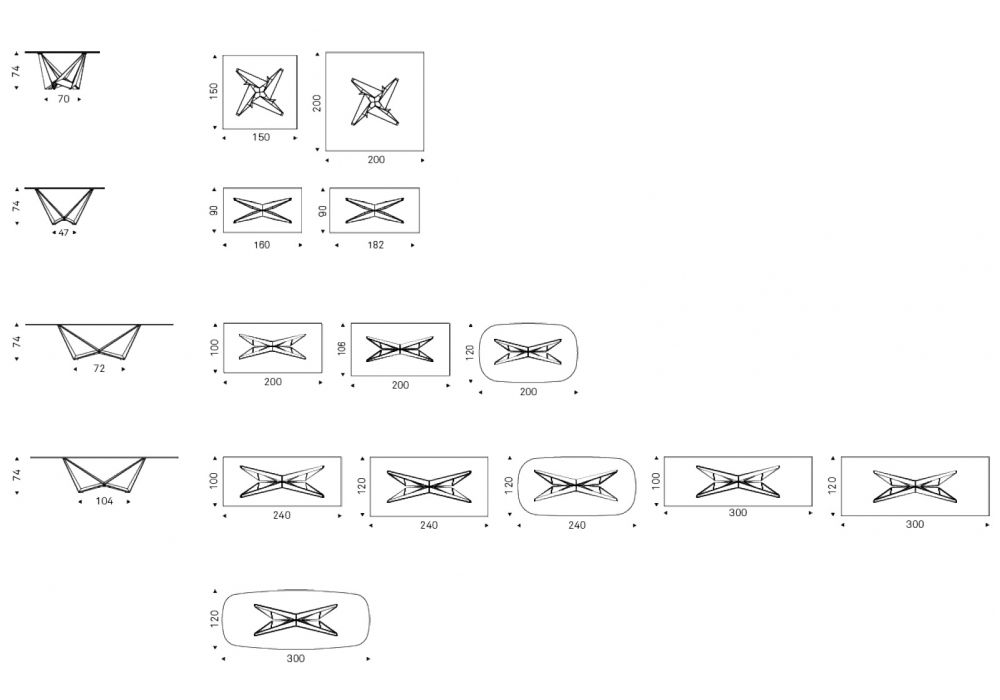 74
70
150
150
200
200

74
47
90
160
90
182

74
72
100
200
106
200
120
200

74
104
100
240
120
240
120
240
100
300
120
300

120
300