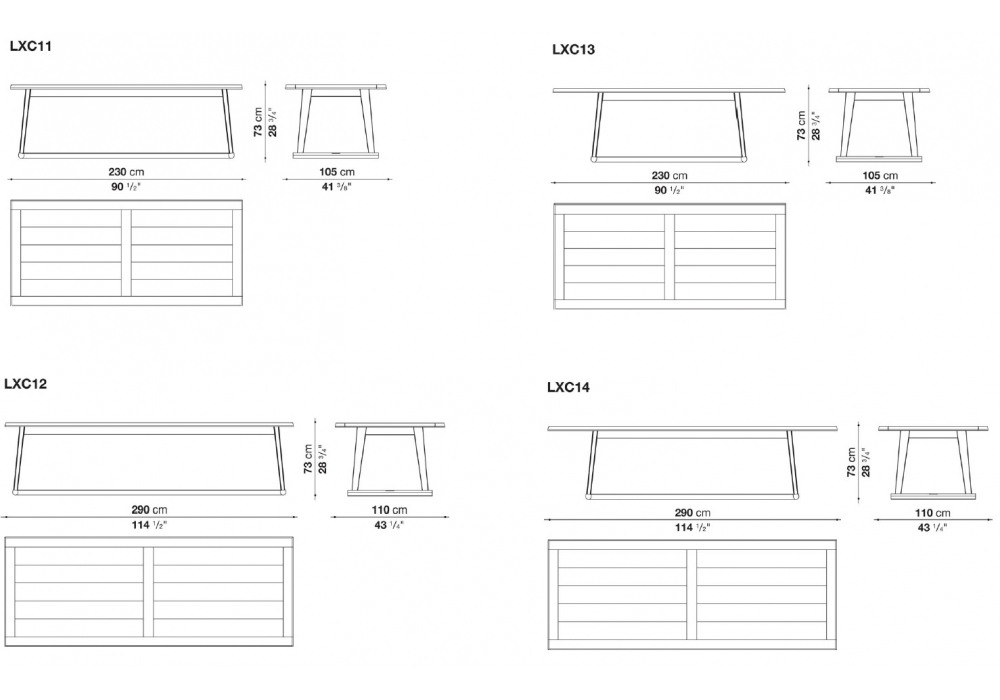 LXC11

73 cm
28 $^3/_4$"

230 cm
90 $^1/_2$"

105 cm
41 $^3/_8$"

LXC13

73 cm
28 $^3/_4$"

230 cm
90 $^1/_2$"

105 cm
41 $^3/_8$"

LXC12

73 cm
28 $^3/_4$"

290 cm
114 $^1/_2$"

110 cm
43 $^1/_4$"

LXC14

73 cm
28 $^3/_4$"

290 cm
114 $^1/_2$"

110 cm
43 $^1/_4$"